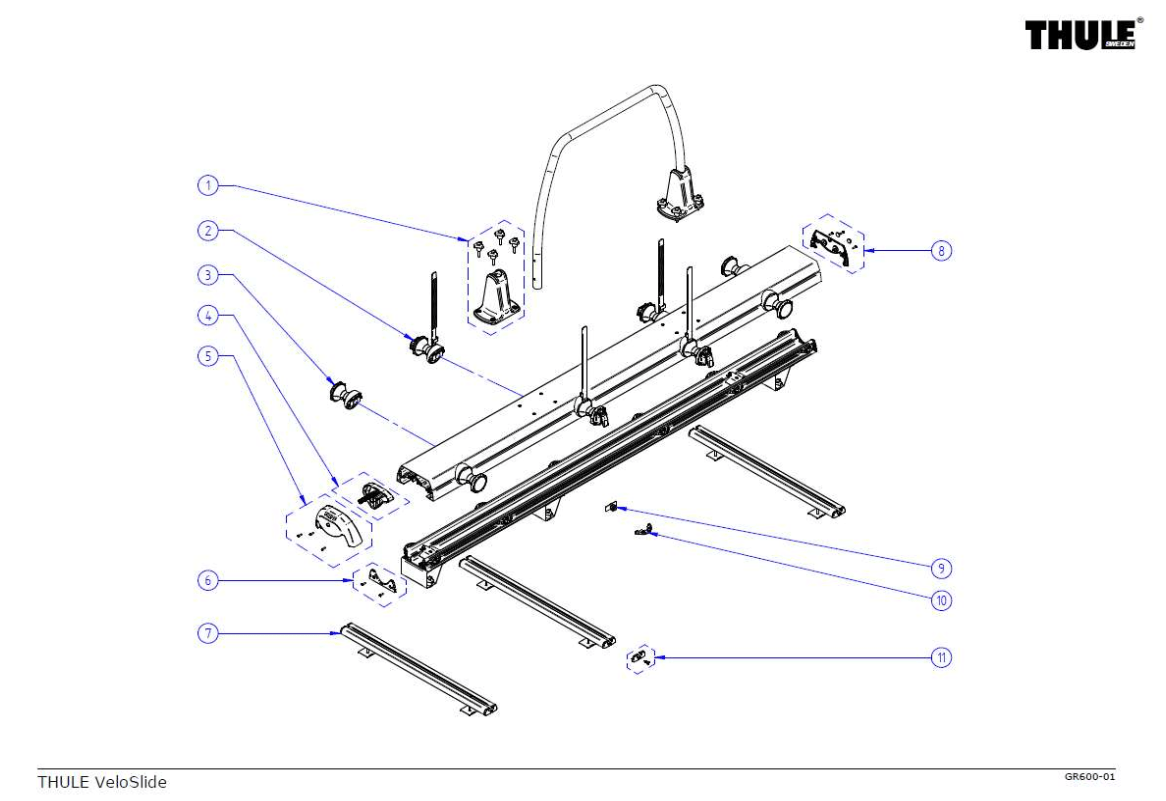 THULE® SWEDEN

1
2
3
4
5
6
7
8
9
10
11

THULE VeloSlide

GR600-01