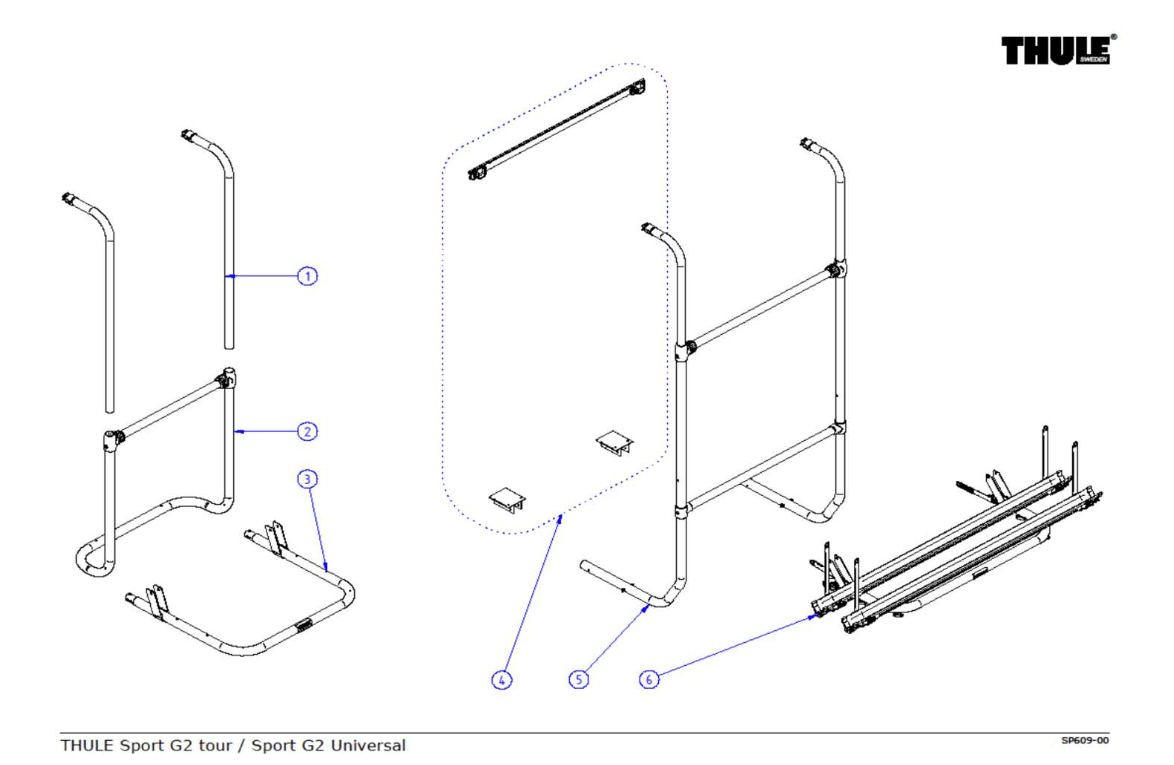 THULE®
SWEDEN

1
2
3
4
5
6

THULE Sport G2 tour / Sport G2 Universal

SP609-00