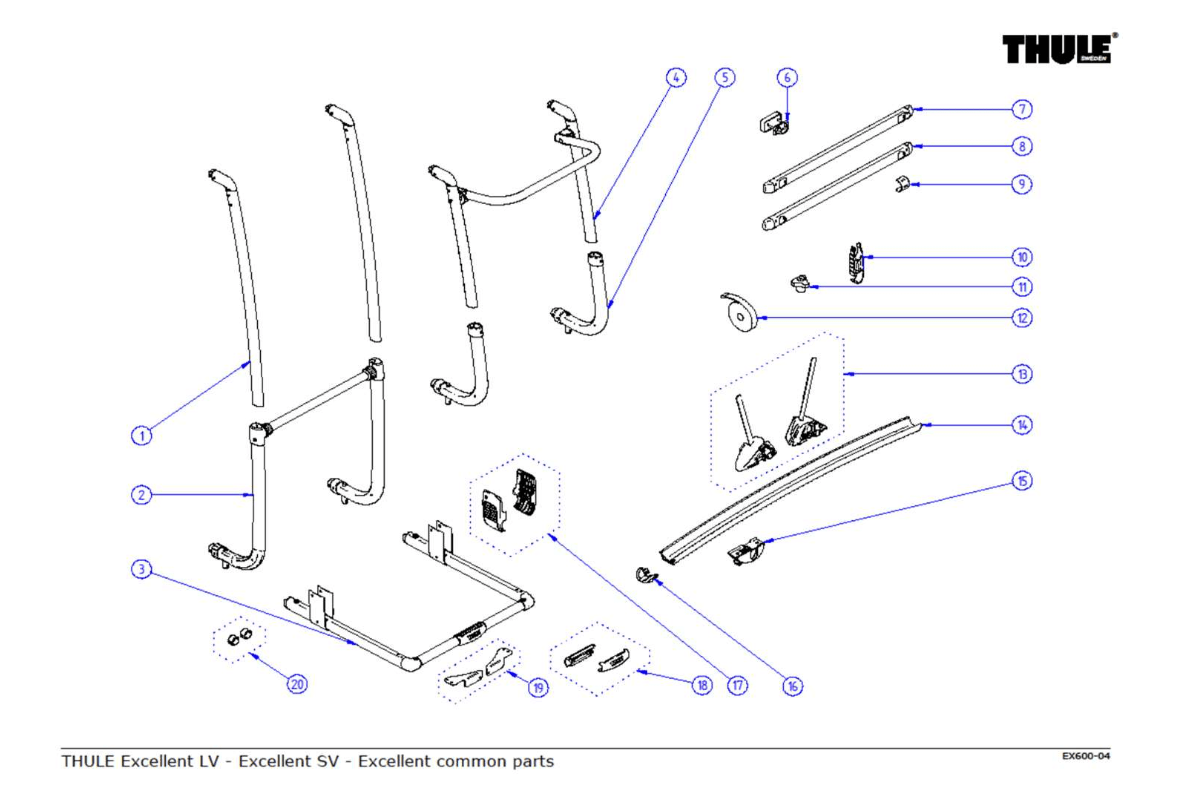 THULE® SWEDEN

4
5
6
7
8
9
10
11
12
13
14
15
1
2
3
20
19
18
17
16

THULE Excellent LV - Excellent SV - Excellent common parts

EX600-04