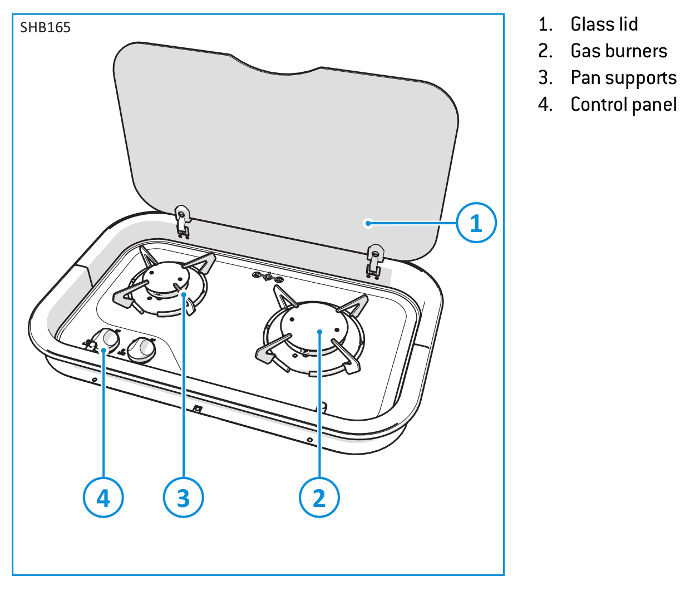 SHB165

1

4

3

2

1. Glass lid
2. Gas burners
3. Pan supports
4. Control panel