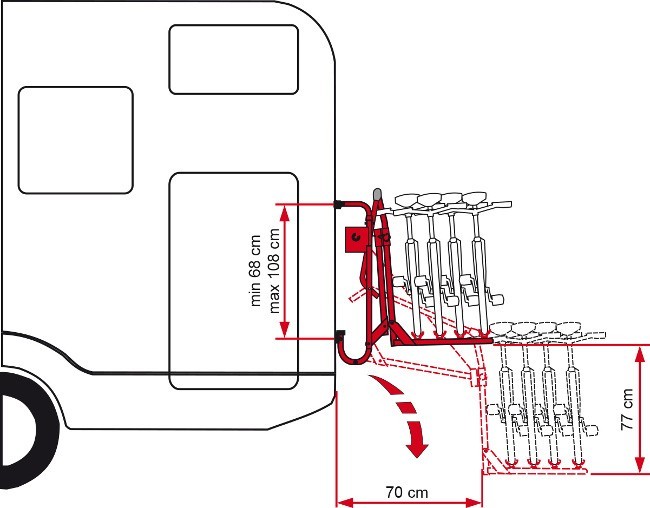 min 68 cm
max 108 cm
77 cm
70 cm